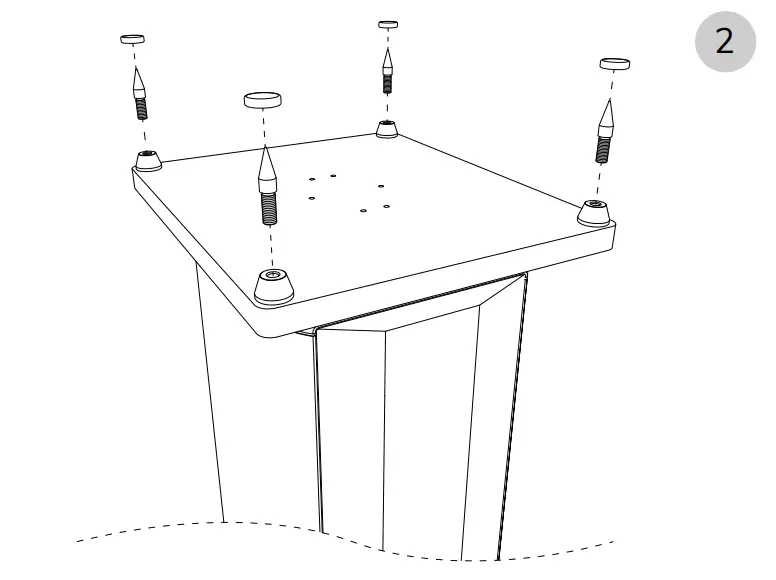 2