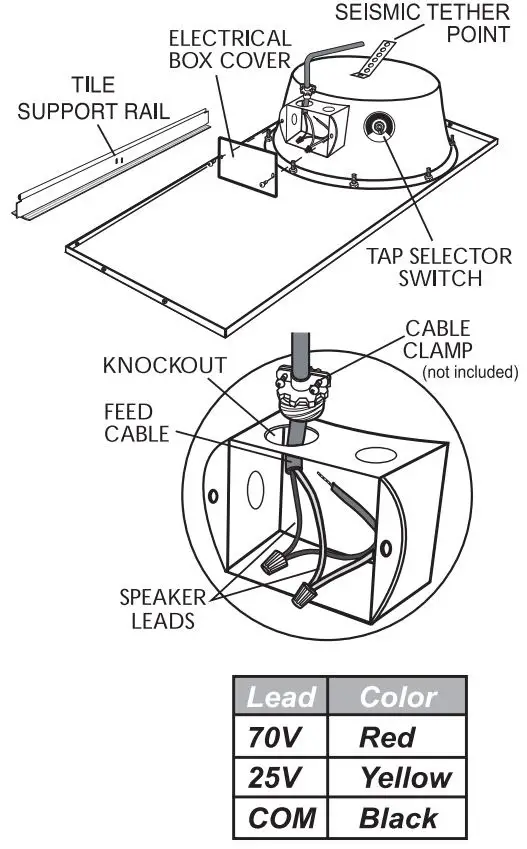 SEISMIC TETHER POINT

ELECTRICAL BOX COVER

TILE SUPPORT RAIL

TAP SELECTOR SWITCH

CABLE CLAMP (not included)

KNOCKOUT

FEED CABLE

SPEAKER LEADS

| Lead | Color |
|---|---|
| 70V | Red |
| 25V | Yellow |
| COM | Black |