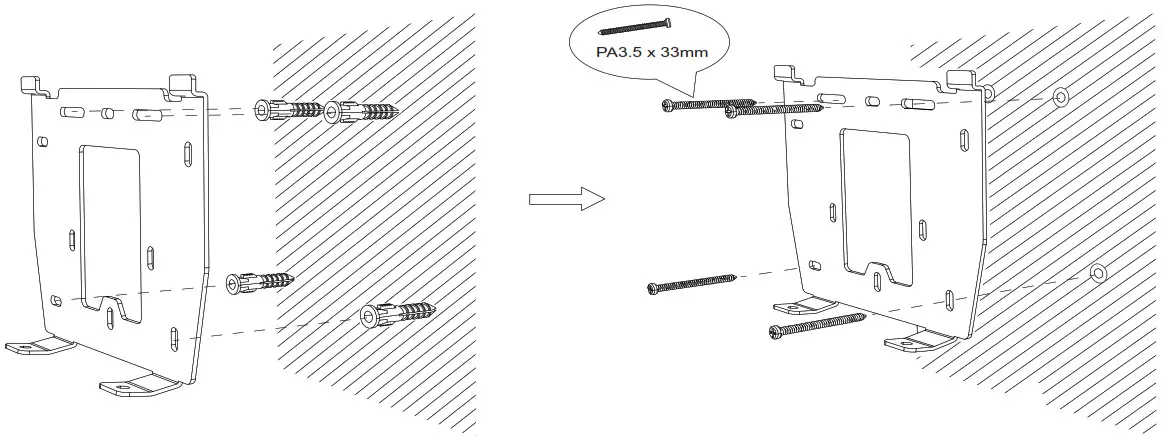 PA3.5 x 33mm