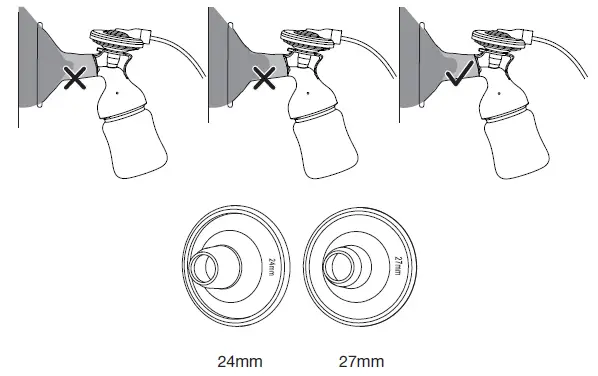 24mm

27mm

24mm

27mm