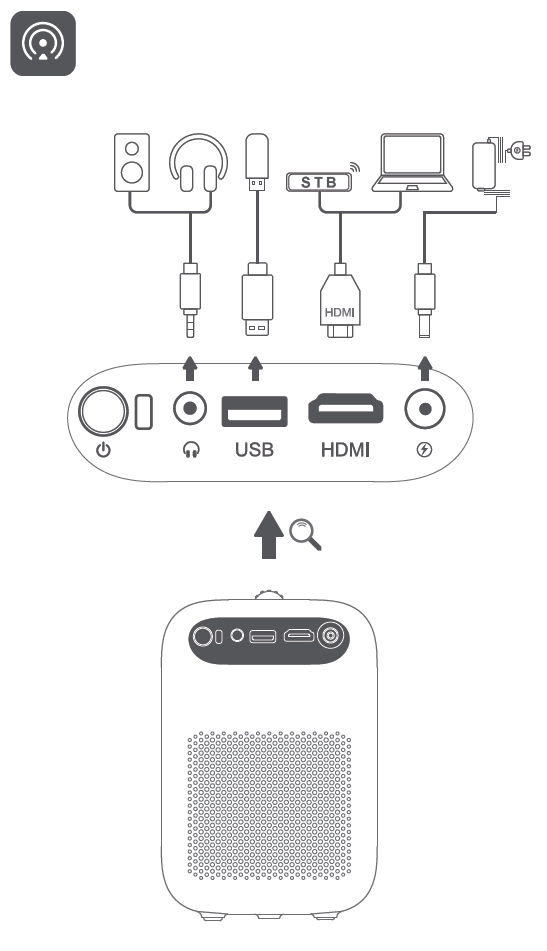 STB

HDMI

USB

HDMI