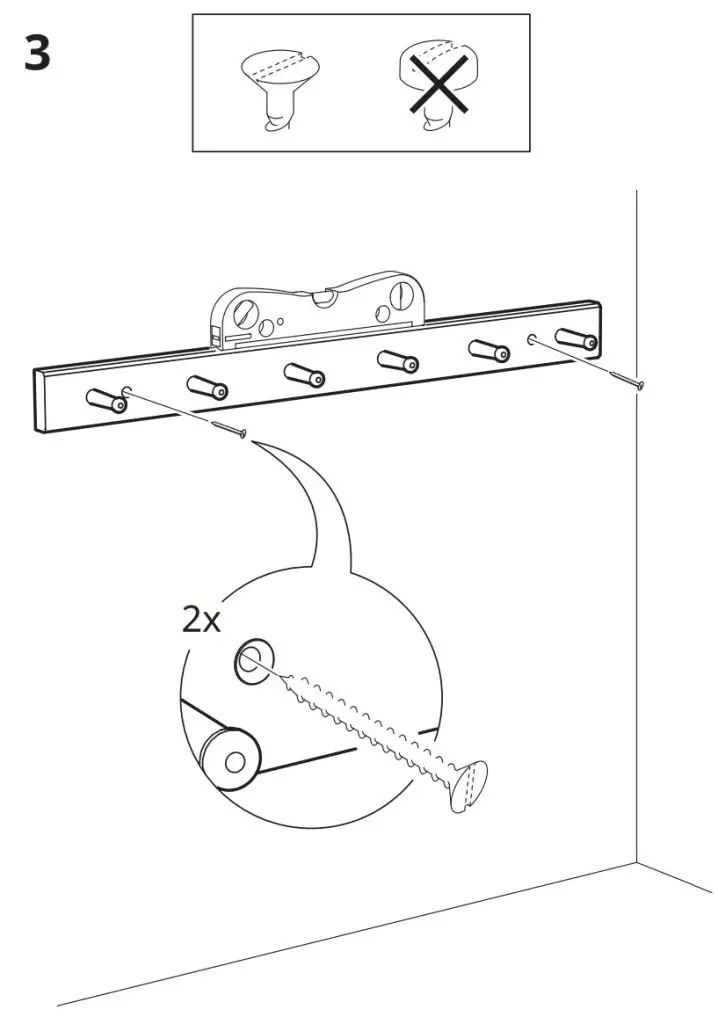 3

2x