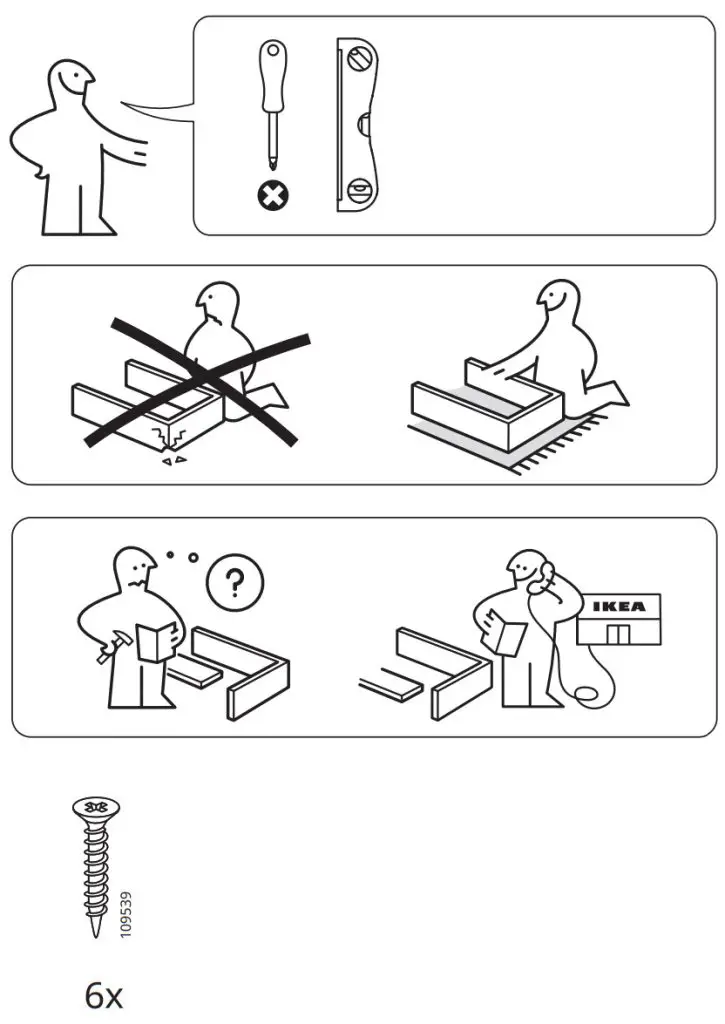 ?

IKEA

109539

6x