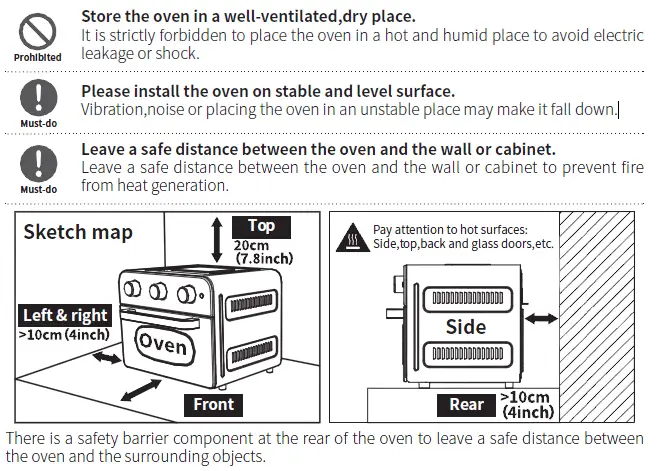 Prohibited

Store the oven in a well-ventilated,dry place.
It is strictly forbidden to place the oven in a hot and humid place to avoid electric leakage or shock.

Must-do

Please install the oven on stable and level surface.
Vibration,noise or placing the oven in an unstable place may make it fall down.

Must-do

Leave a safe distance between the oven and the wall or cabinet.
Leave a safe distance between the oven and the wall or cabinet to prevent fire from heat generation.

Sketch map

Top
20cm
(7.8inch)

Left & right
>10cm (4inch)

Oven

Front

Pay attention to hot surfaces:
Side,top,back and glass doors,etc.

Side

Rear
>10cm
(4inch)

There is a safety barrier component at the rear of the oven to leave a safe distance between the oven and the surrounding objects.