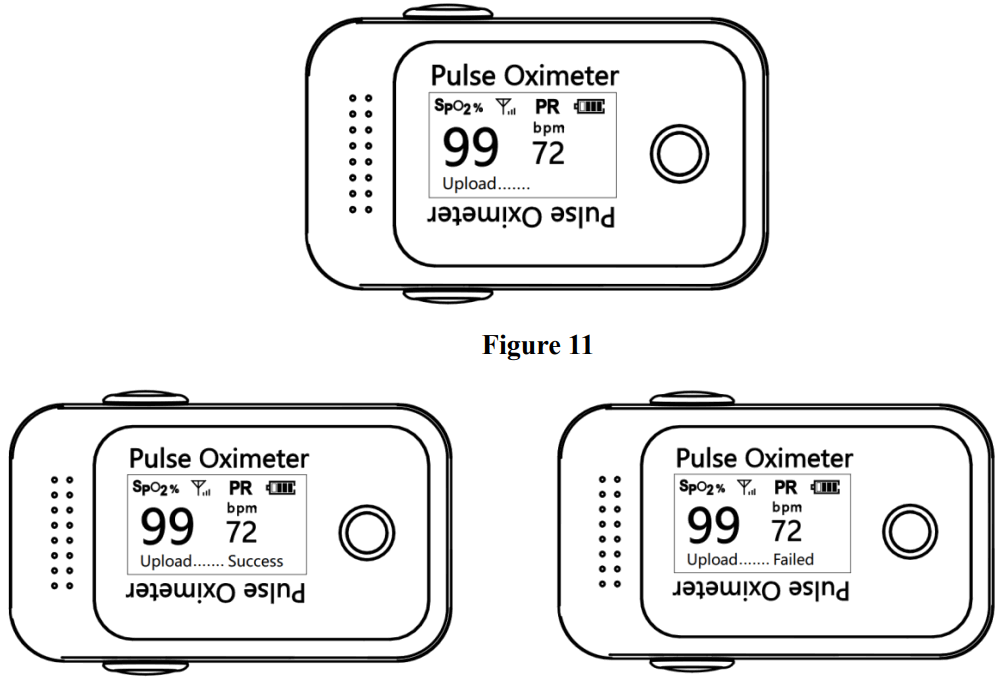 Pulse Oximeter
$SpO_2$% PR
bpm
99 72
Upload.......
Pulse Oximeter

Figure 11

Pulse Oximeter
$SpO_2$% PR
bpm
99 72
Upload....... Success
Pulse Oximeter

Pulse Oximeter
$SpO_2$% PR
bpm
99 72
Upload....... Failed
Pulse Oximeter