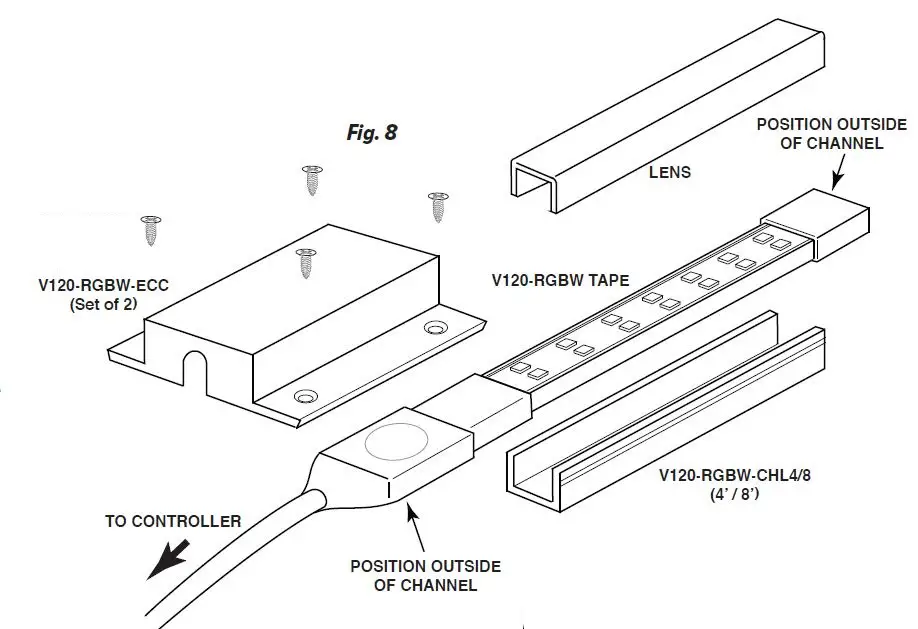 Fig. 8

POSITION OUTSIDE OF CHANNEL

LENS

V120-RGBW-ECC
(Set of 2)

V120-RGBW TAPE

V120-RGBW-CHL4/8
(4' / 8')

TO CONTROLLER

POSITION OUTSIDE OF CHANNEL