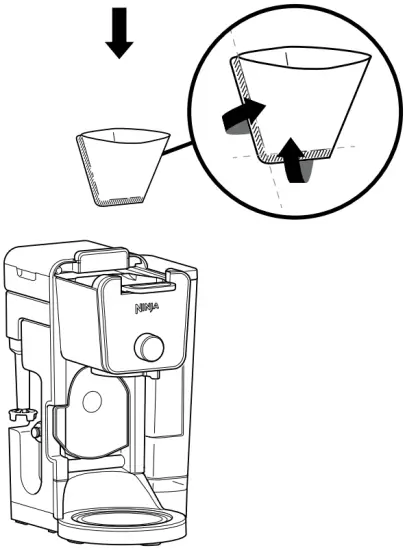 NINJA