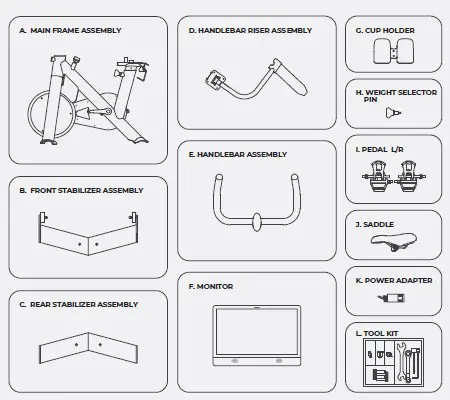 A. MAIN FRAME ASSEMBLY

B. FRONT STABILIZER ASSEMBLY

C. REAR STABILIZER ASSEMBLY

D. HANDLEBAR RISER ASSEMBLY

E. HANDLEBAR ASSEMBLY

F. MONITOR

G. CUP HOLDER

H. WEIGHT SELECTOR PIN

I. PEDAL L/R

J. SADDLE

K. POWER ADAPTER

L. TOOL KIT