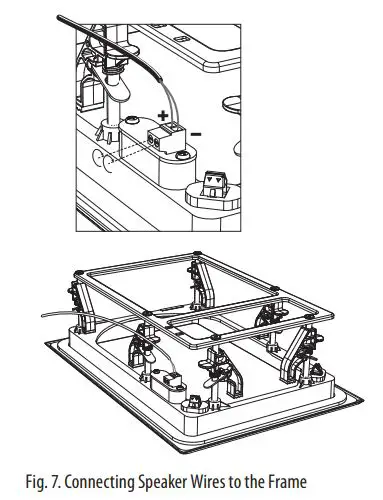 +
−

Fig. 7. Connecting Speaker Wires to the Frame