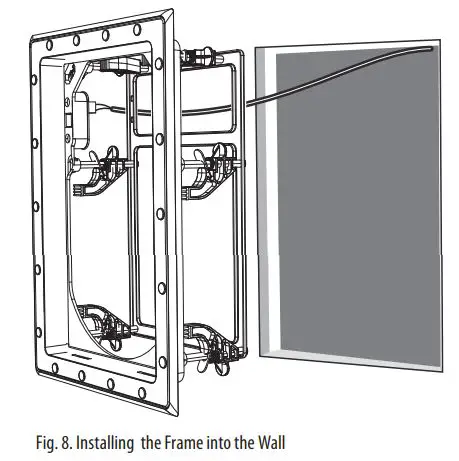 Fig. 8. Installing the Frame into the Wall