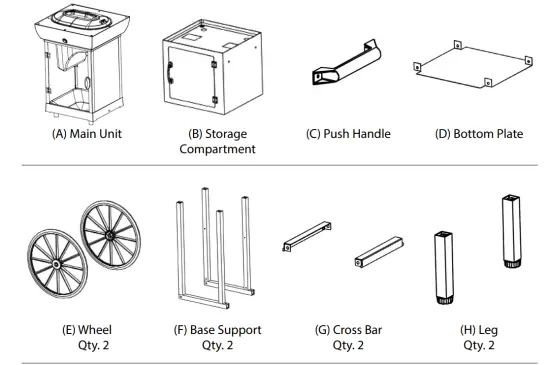 (A) Main Unit

(B) Storage Compartment

(C) Push Handle

(D) Bottom Plate

(E) Wheel
Qty. 2

(F) Base Support
Qty. 2

(G) Cross Bar
Qty. 2

(H) Leg
Qty. 2