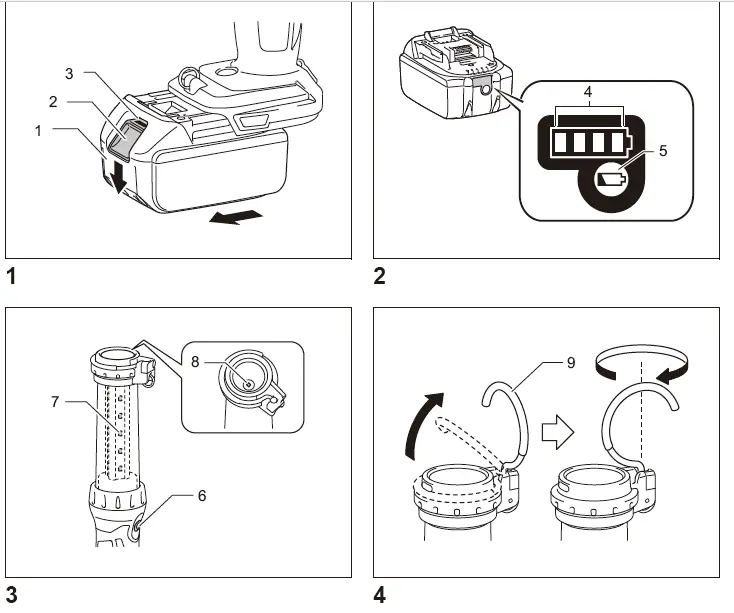 3
2
1

1

4
5

2

8
7
6

3

9

4