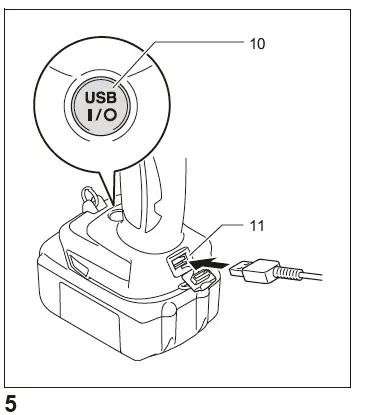 10
USB
I/O
11
5