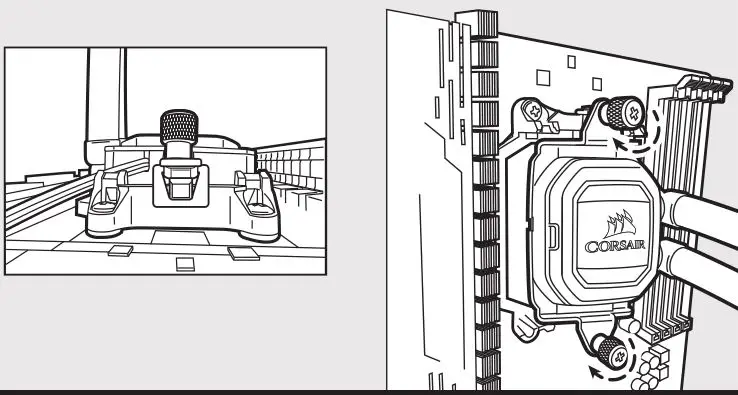 CORSAIR