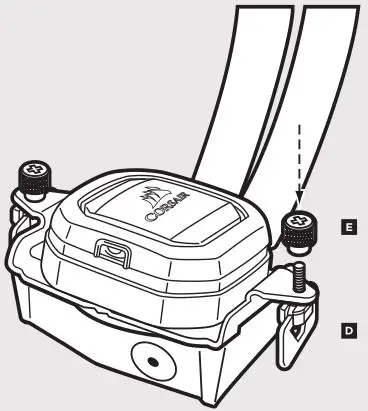 CORSAIR

E

D