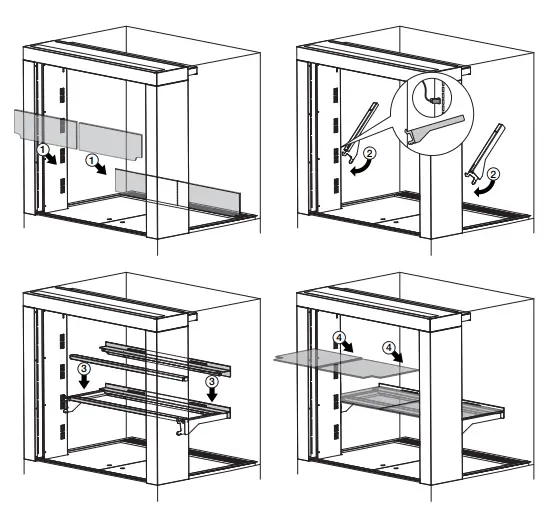 1
1
2
2
3
3
4
4