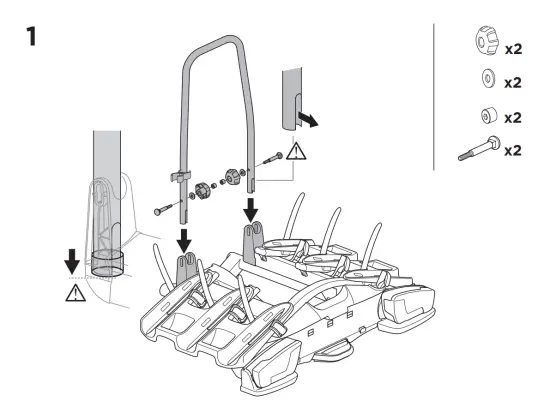 1

x2

x2

x2

x2