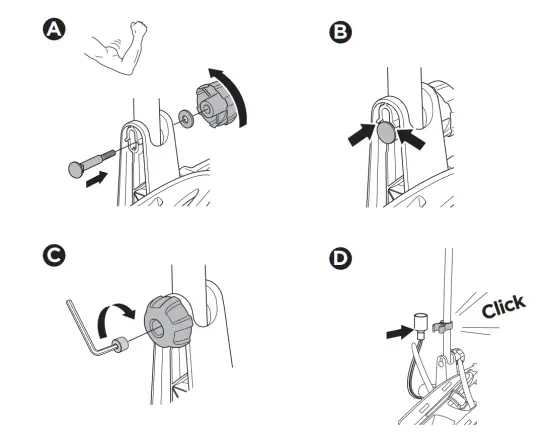 A

B

C

D

Click