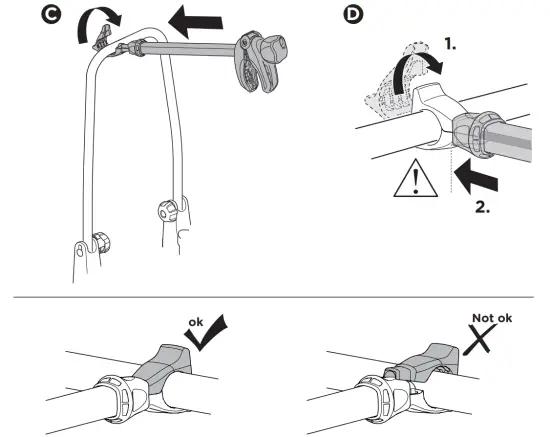 C

D

1.

2.

ok

Not ok