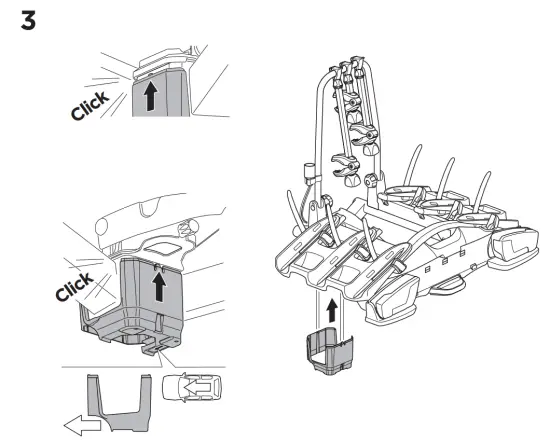 3

Click

Click