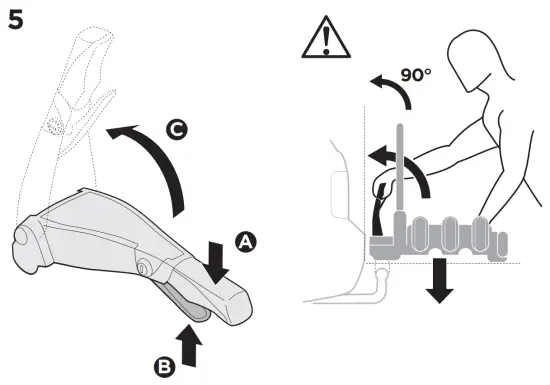 5

C

A

B

90°