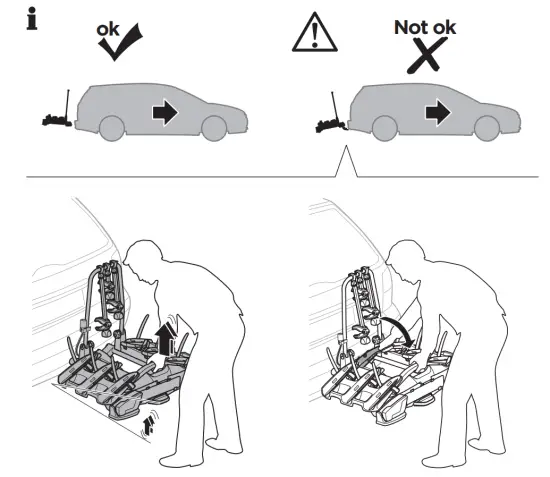 i

ok

Not ok