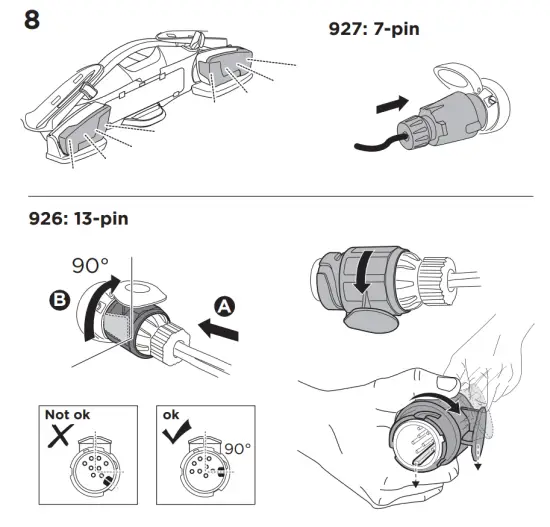 8

927: 7-pin

926: 13-pin

90°

B

A

Not ok

ok

90°