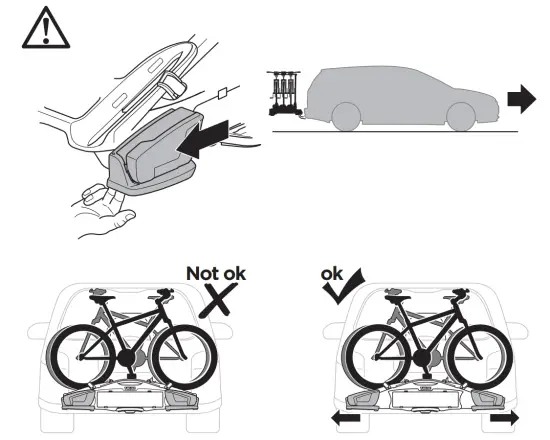 Not ok

ok