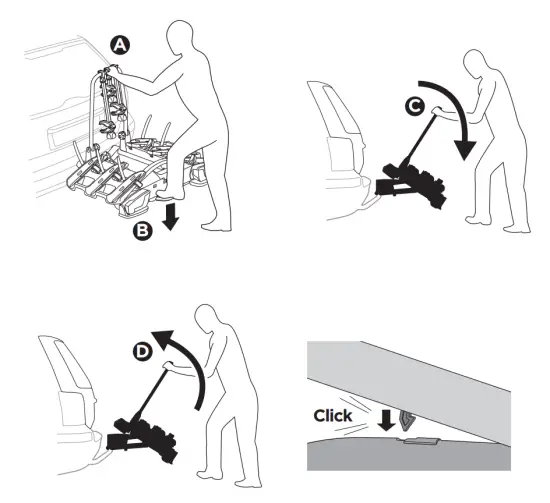 A
B
C
D
Click