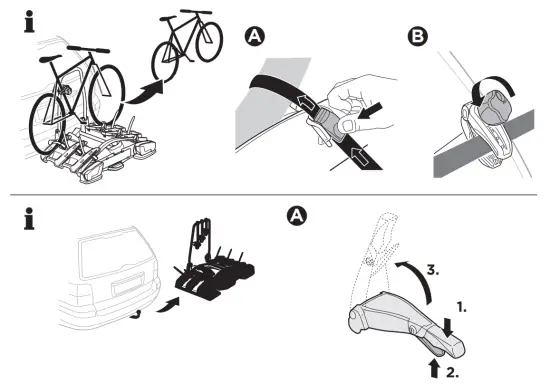 i

A

B

i

A

3.

1.

2.