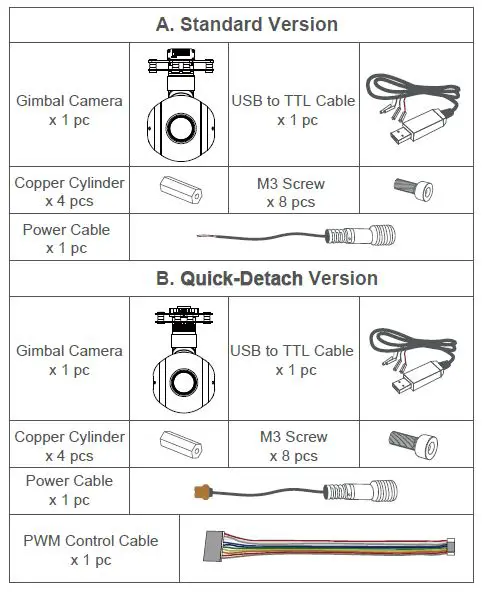 A. Standard Version

| Gimbal Camera x 1 pc | | USB to TTL Cable x 1 pc | |
|---|---|---|---|
| Copper Cylinder x 4 pcs | | M3 Screw x 8 pcs | |
| Power Cable x 1 pc | | | |

B. Quick-Detach Version

| Gimbal Camera x 1 pc | | USB to TTL Cable x 1 pc | |
|---|---|---|---|
| Copper Cylinder x 4 pcs | | M3 Screw x 8 pcs | |
| Power Cable x 1 pc | | | |
| PWM Control Cable x 1 pc | | | |