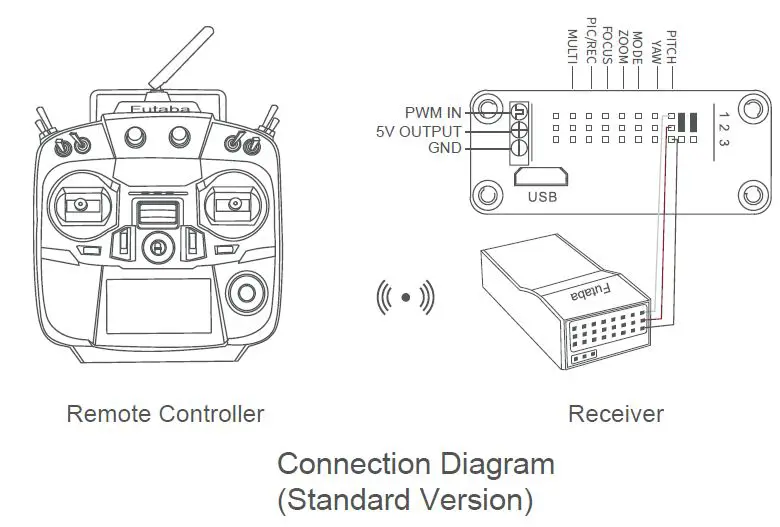 Futaba

MULTI
PIC/REC
FOCUS
ZOOM
MODE
YAW
PITCH

PWM IN
5V OUTPUT
GND

1 2 3

USB

Futaba

Remote Controller

Receiver

Connection Diagram
(Standard Version)