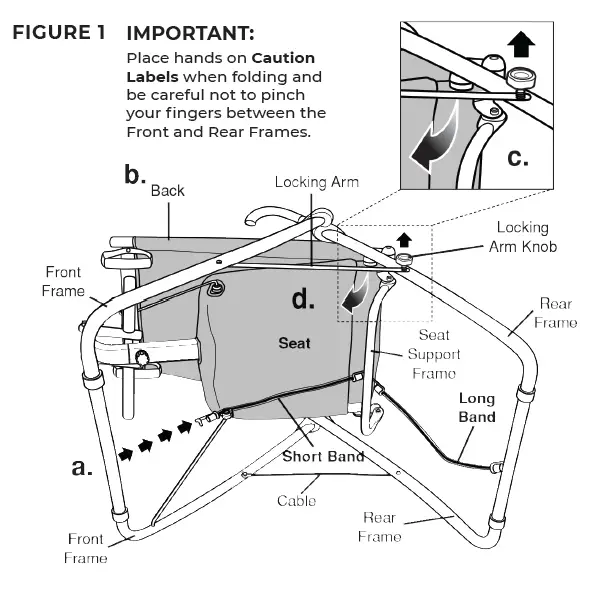 FIGURE 1 IMPORTANT:
Place hands on Caution Labels when folding and be careful not to pinch your fingers between the Front and Rear Frames.

c.

b.
Back
Locking Arm
Locking Arm Knob
Front Frame
d.
Rear Frame
Seat
Seat Support Frame
Long Band
a.
Short Band
Cable
Rear Frame
Front Frame