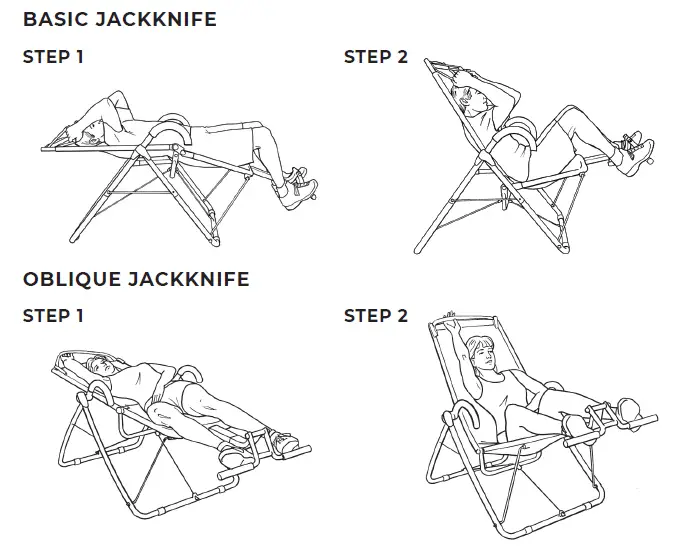 BASIC JACKKNIFE

STEP 1

STEP 2

OBLIQUE JACKKNIFE

STEP 1

STEP 2