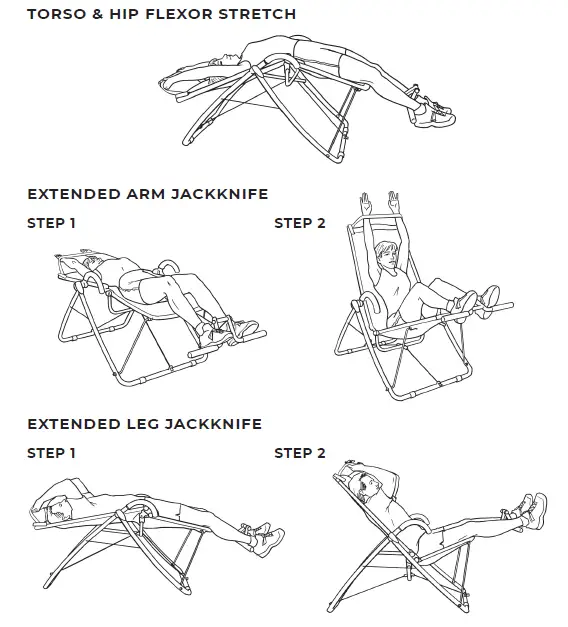 TORSO & HIP FLEXOR STRETCH

EXTENDED ARM JACKKNIFE

STEP 1

STEP 2

EXTENDED LEG JACKKNIFE

STEP 1

STEP 2