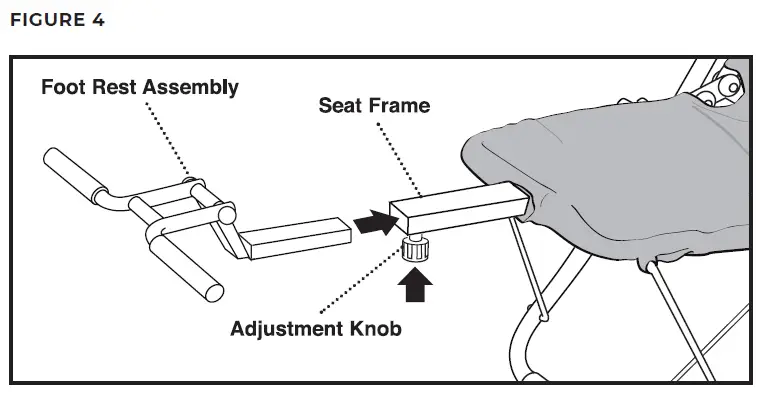 FIGURE 4

Foot Rest Assembly

Seat Frame

Adjustment Knob