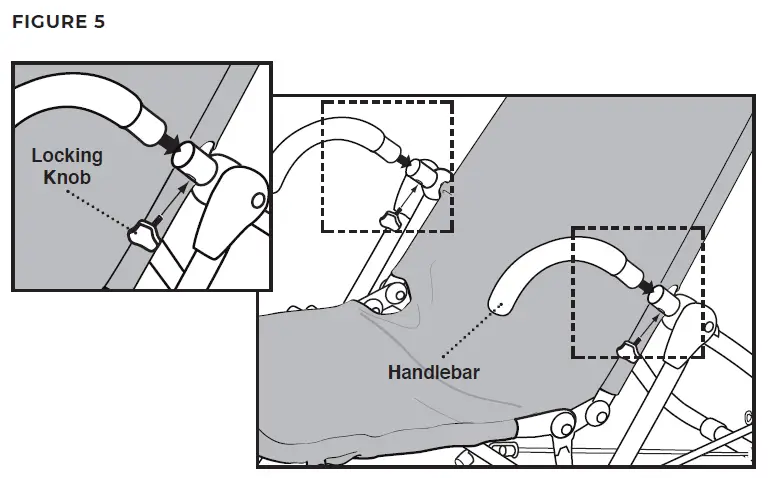 FIGURE 5

Locking Knob

Handlebar