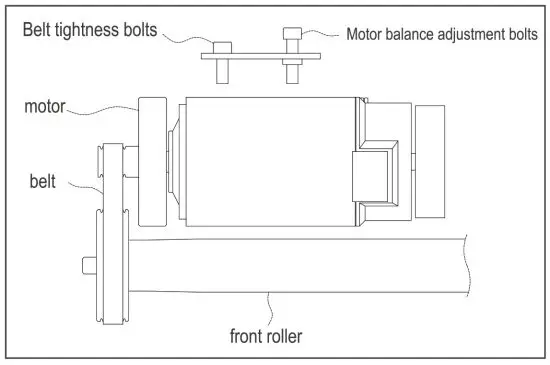 Belt tightness bolts

Motor balance adjustment bolts

motor

belt

front roller