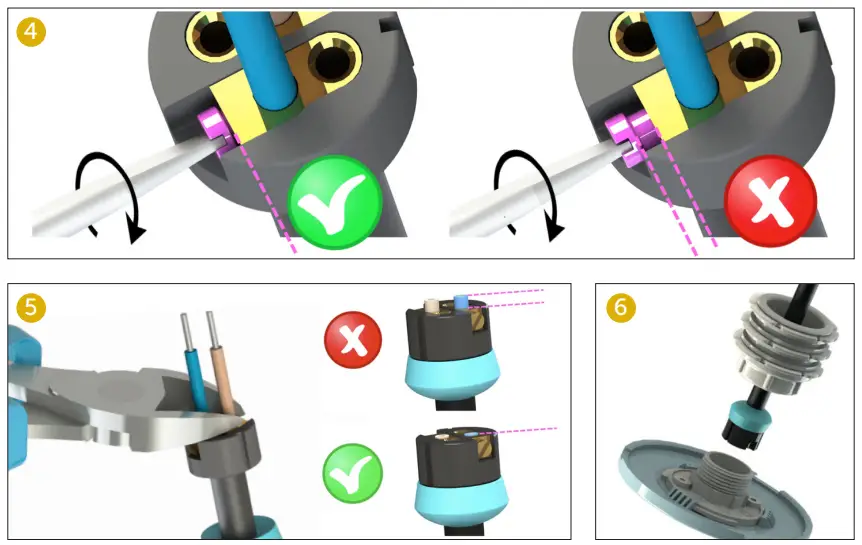 4

5

6