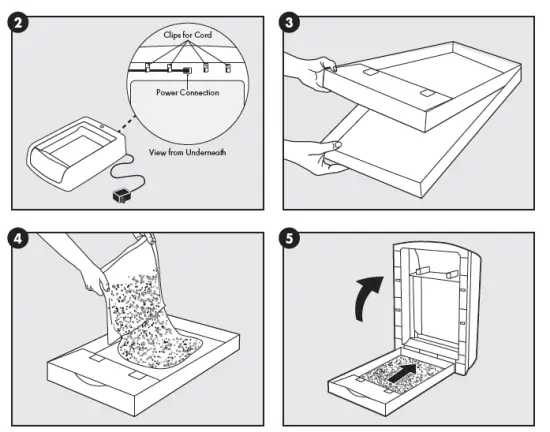 2

Clips for Cord

Power Connection

View from Underneath

3

4

5