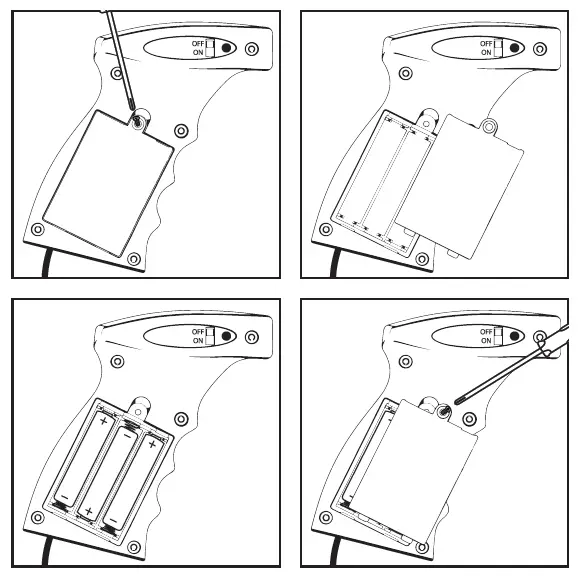 OFF
ON

OFF
ON

OFF
ON
+
−
+
−
+
−

OFF
ON