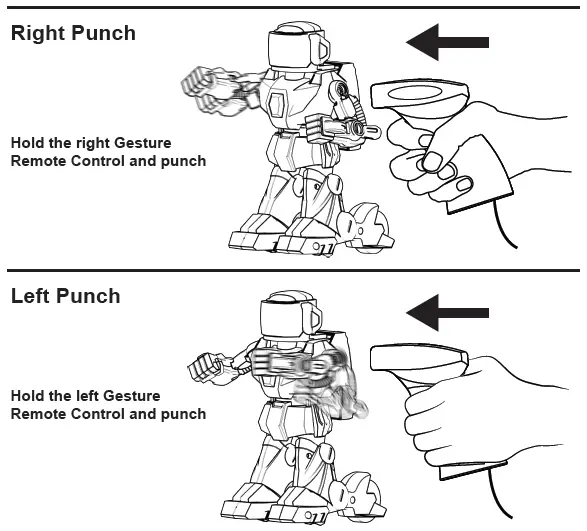 Right Punch

Hold the right Gesture Remote Control and punch

Left Punch

Hold the left Gesture Remote Control and punch