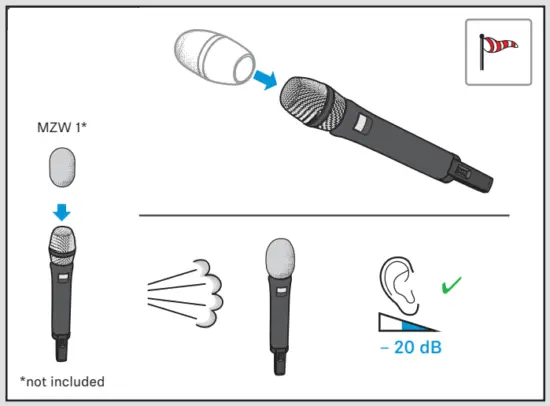 MZW 1*

– 20 dB

*not included