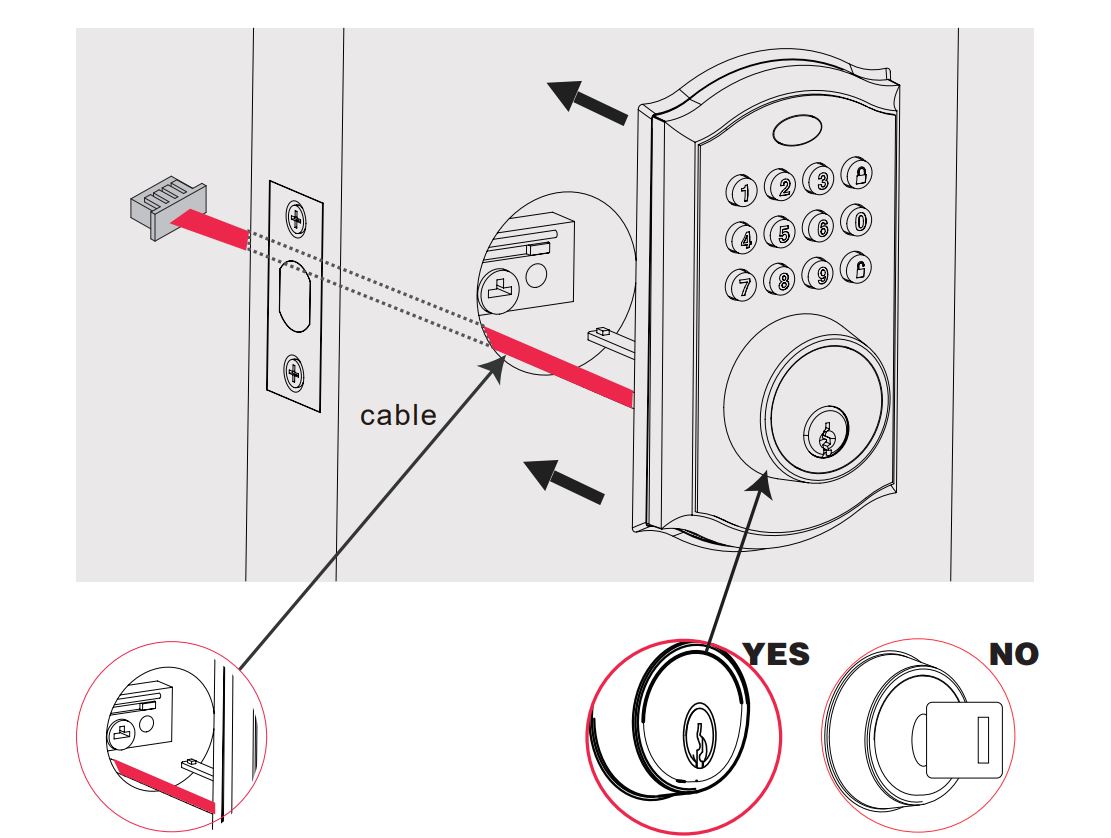 1
2
3
4
5
6
0
7
8
9
cable
YES
NO