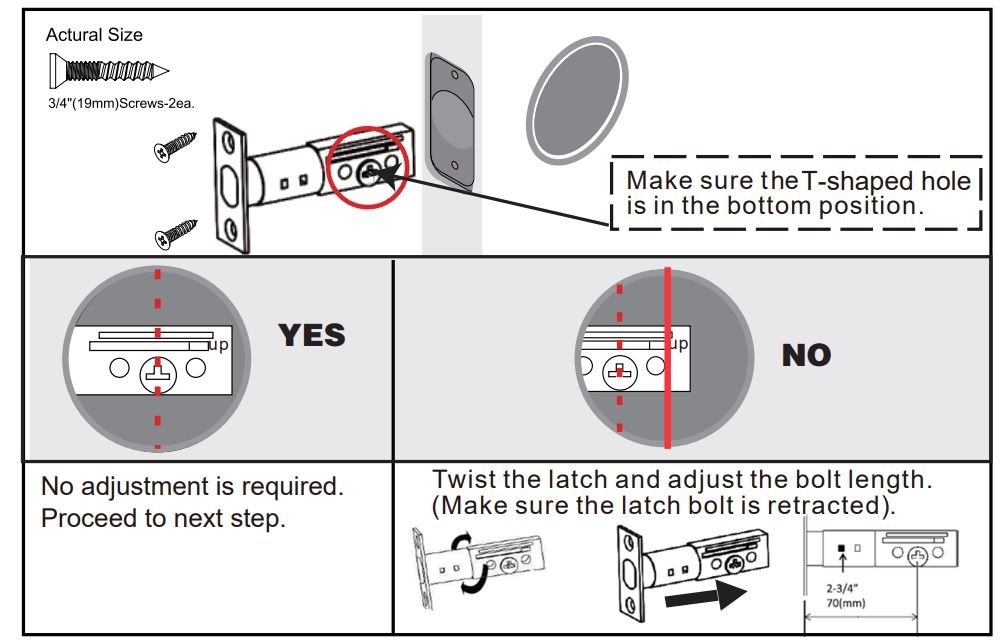 Actural Size

3/4"(19mm)Screws-2ea.

Make sure the T-shaped hole is in the bottom position.

up

YES

up

NO

No adjustment is required. Proceed to next step.

Twist the latch and adjust the bolt length. (Make sure the latch bolt is retracted).

2-3/4"
70(mm)