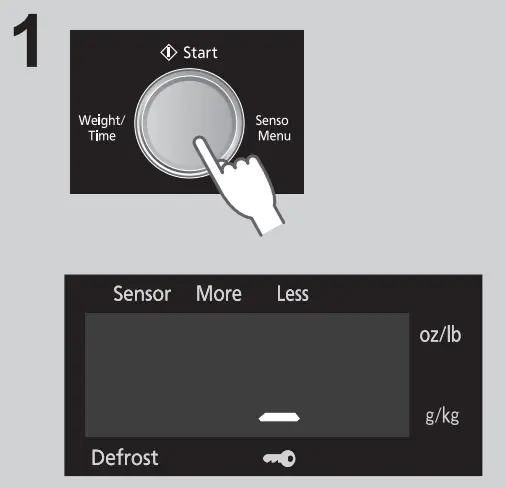 1

Start

Weight/ Time

Senso Menu

Sensor More Less

oz/lb

g/kg

Defrost