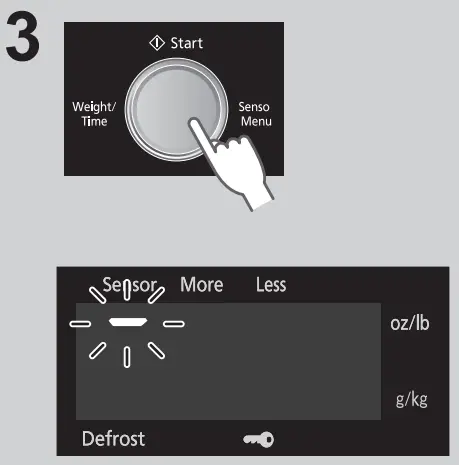 3

Start

Weight/
Time

Senso
Menu

Sensor More Less

oz/lb

g/kg

Defrost