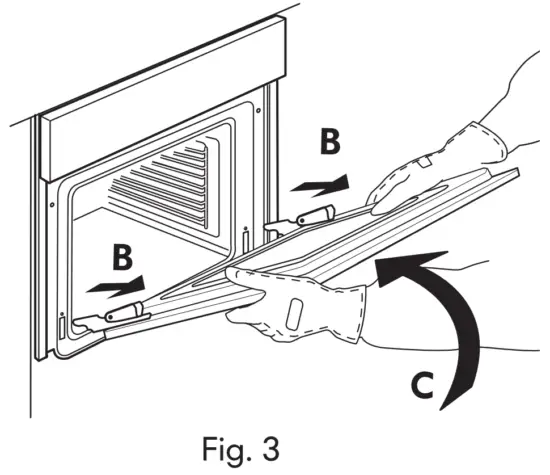 B

B

C

Fig. 3