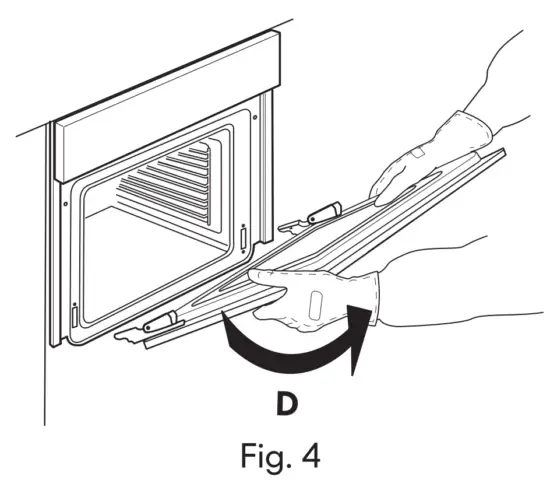 D

Fig. 4