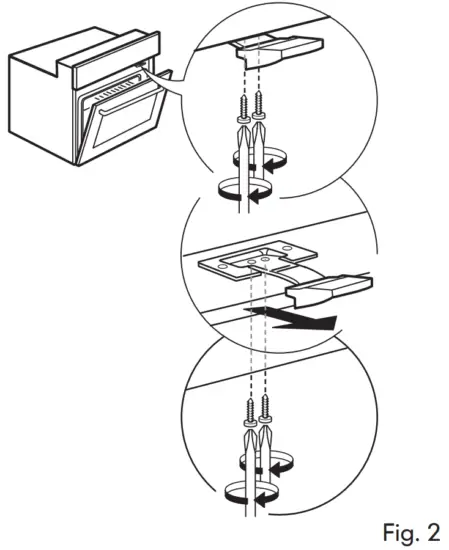 Fig. 2